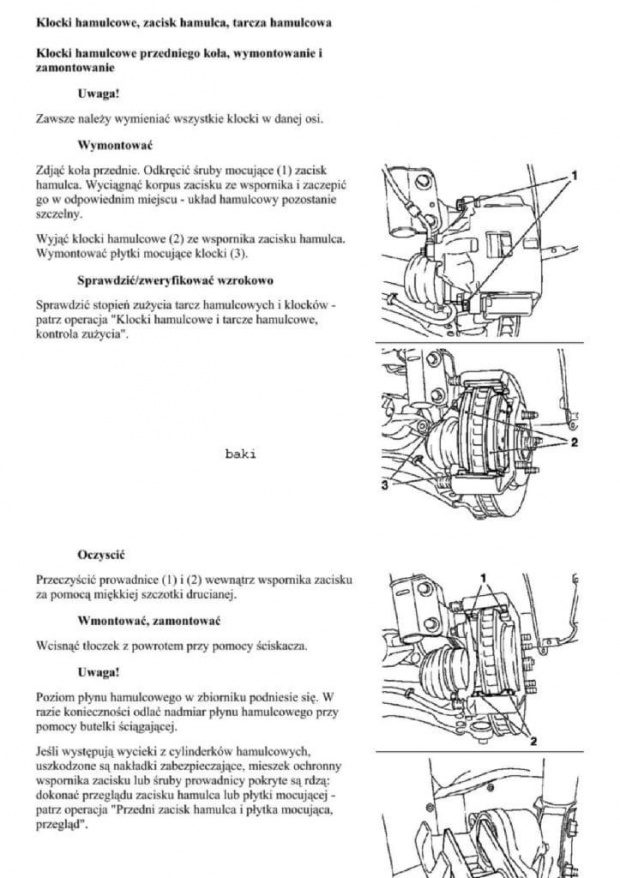 Klocki hamulcowe, zacisk hamulca, tarcza hamulcowa

Klocki hamulcowe przedniego koła, wymontowanie i zamontowanie

Uwaga!

Zawsze należy wymieniać wszystkie klocki w danej osi.

Wymontować

Zdjąć koła przednie. Odkręcić śruby mocujące (1) zacisk hamulca. Wyciągnąć korpus zacisku ze wspornika i zaczepić go w odpowiednim miejscu - układ hamulcowy pozostanie szczelny.

Wyjąć klocki hamulcowe (2) ze wspornika zacisku hamulca. Wymontować płytki mocujące klocki (3).

Sprawdzić/zweryfikować wzrokowo

Sprawdzić stopień zużycia tarcz hamulcowych i klocków - patrz operacja "Klocki hamulcowe i tarcze hamulcowe, kontrola zużycia".

1

2

3

baki

Oczyścić

Przeczyścić prowadnice (1) i (2) wewnątrz wspornika zacisku za pomocą miękkiej szczotki drucianej.

Wmontować, zamontować

Wcisnąć tłoczek z powrotem przy pomocy ściskacza.

Uwaga!

Poziom płynu hamulcowego w zbiorniku podniesie się. W razie konieczności odlać nadmiar płynu hamulcowego przy pomocy butelki ściągającej.

Jeśli występują wycieki z cylinderków hamulcowych, uszkodzone są nakładki zabezpieczające, mieszek ochronny wspornika zacisku lub śruby prowadnicy pokryte są rdzą: dokonać przeglądu zacisku hamulca lub płytki mocującej - patrz operacja "Przedni zacisk hamulca i płytka mocująca, przegląd".

1

2